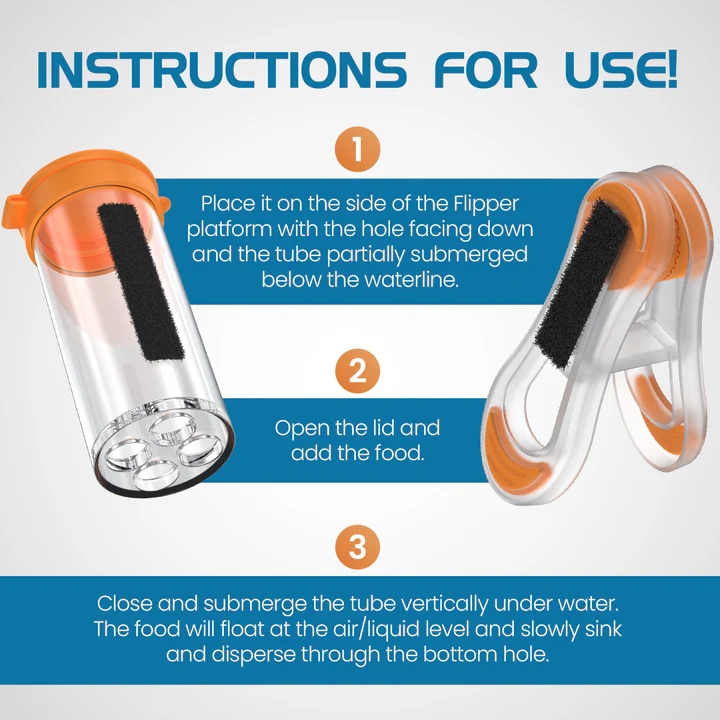 INSTRUCTIONS FOR USE!

1

Place it on the side of the Flipper platform with the hole facing down and the tube partially submerged below the waterline.

2

Open the lid and add the food.

3

Close and submerge the tube vertically under water. The food will float at the air/liquid level and slowly sink and disperse through the bottom hole.