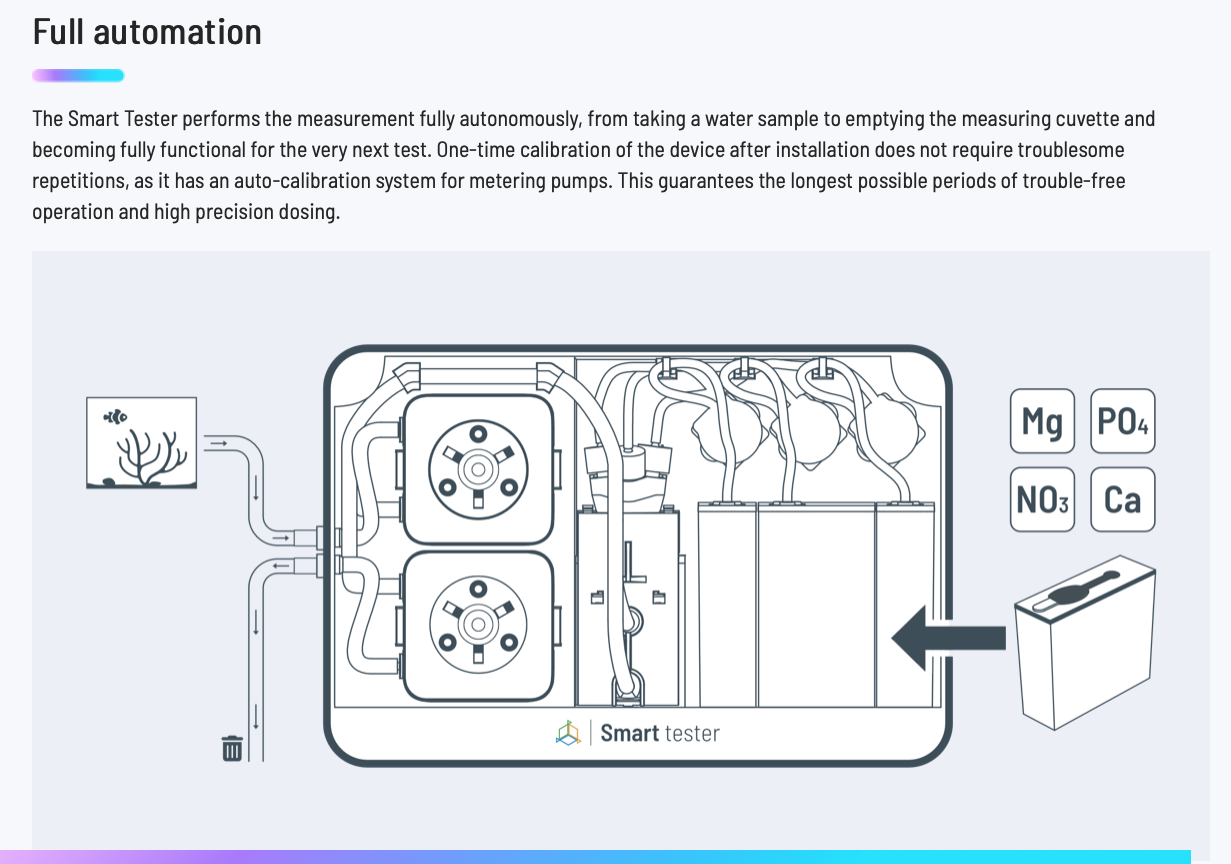 Full automation

The Smart Tester performs the measurement fully autonomously, from taking a water sample to emptying the measuring cuvette and becoming fully functional for the very next test. One-time calibration of the device after installation does not require troublesome repetitions, as it has an auto-calibration system for metering pumps. This guarantees the longest possible periods of trouble-free operation and high precision dosing.

Mg

$PO_4$

$NO_3$

Ca

Smart tester